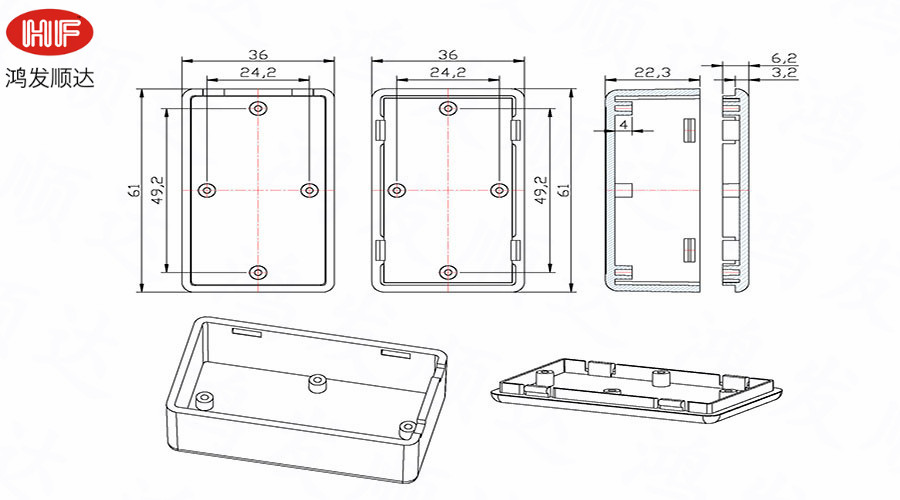 HF
鸿发顺达

36
24,2
61
49,2

36
24,2
49,2
61

22,3
4

6,2
3,2